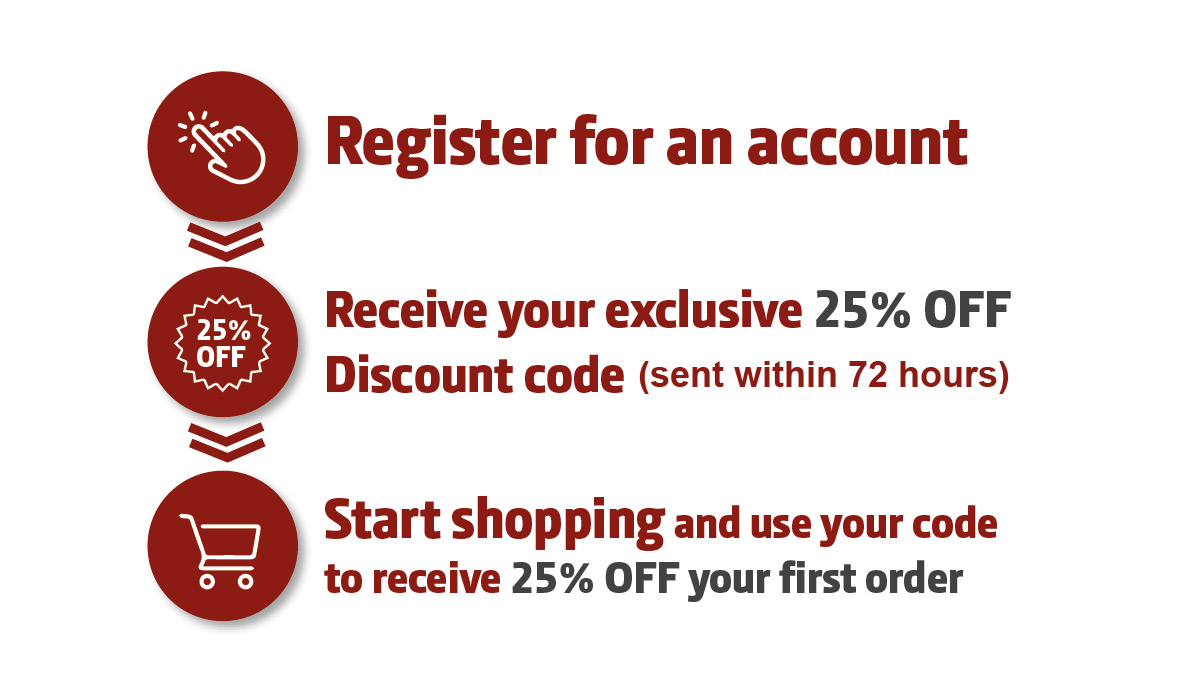 Register for an account

25% OFF

Receive your exclusive 25% OFF Discount code (sent within 72 hours)

Start shopping and use your code to receive 25% OFF your first order